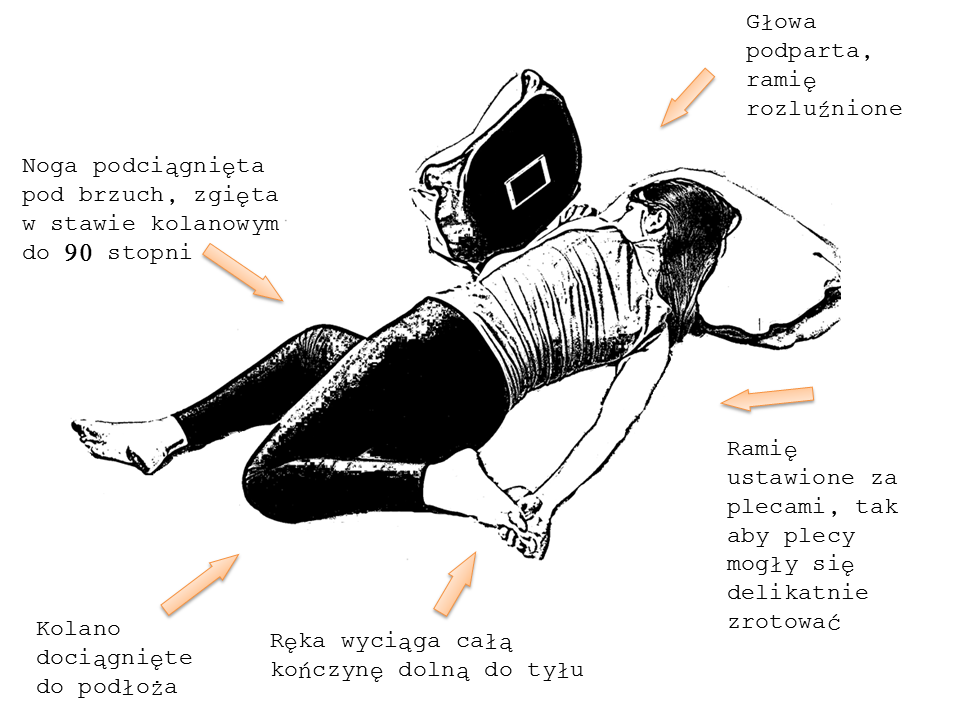 Głowa podparta, ramię rozluźnione

Noga podciągnięta pod brzuch, zgięta w stawie kolanowym do 90 stopni

Ramię ustawione za plecami, tak aby plecy mogły się delikatnie zrotować

Kolano dociągnięte do podłoża

Ręka wyciąga całą kończynę dolną do tyłu